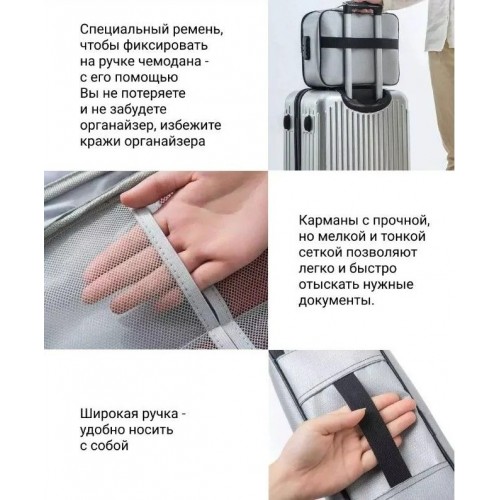 Специальный ремень, чтобы фиксировать на ручке чемодана - с его помощью Вы не потеряете и не забудете органайзер, избежите кражи органайзера

Карманы с прочной, но мелкой и тонкой сеткой позволяют легко и быстро отыскать нужные документы.

Широкая ручка - удобно носить с собой